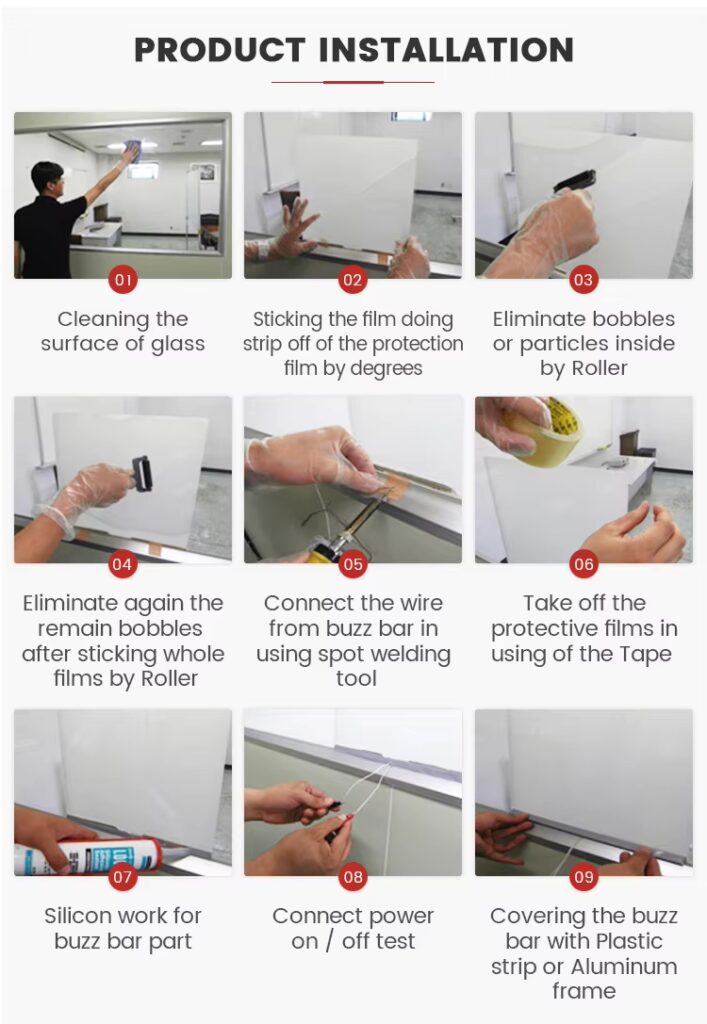 PRODUCT INSTALLATION

01
Cleaning the surface of glass

02
Sticking the film doing strip off of the protection film by degrees

03
Eliminate bobbles or particles inside by Roller

04
Eliminate again the remain bobbles after sticking whole films by Roller

05
Connect the wire from buzz bar in using spot welding tool

06
Take off the protective films in using of the Tape

07
Silicon work for buzz bar part

08
Connect power on / off test

09
Covering the buzz bar with Plastic strip or Aluminum frame